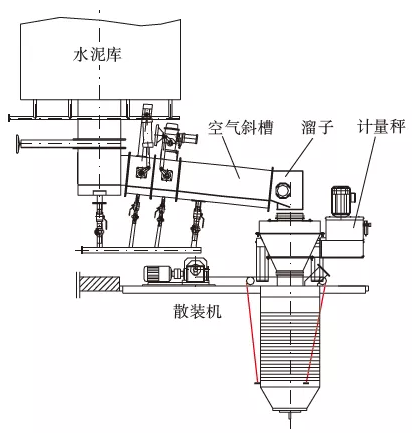 水泥库

空气斜槽
溜子
计量秤

散装机